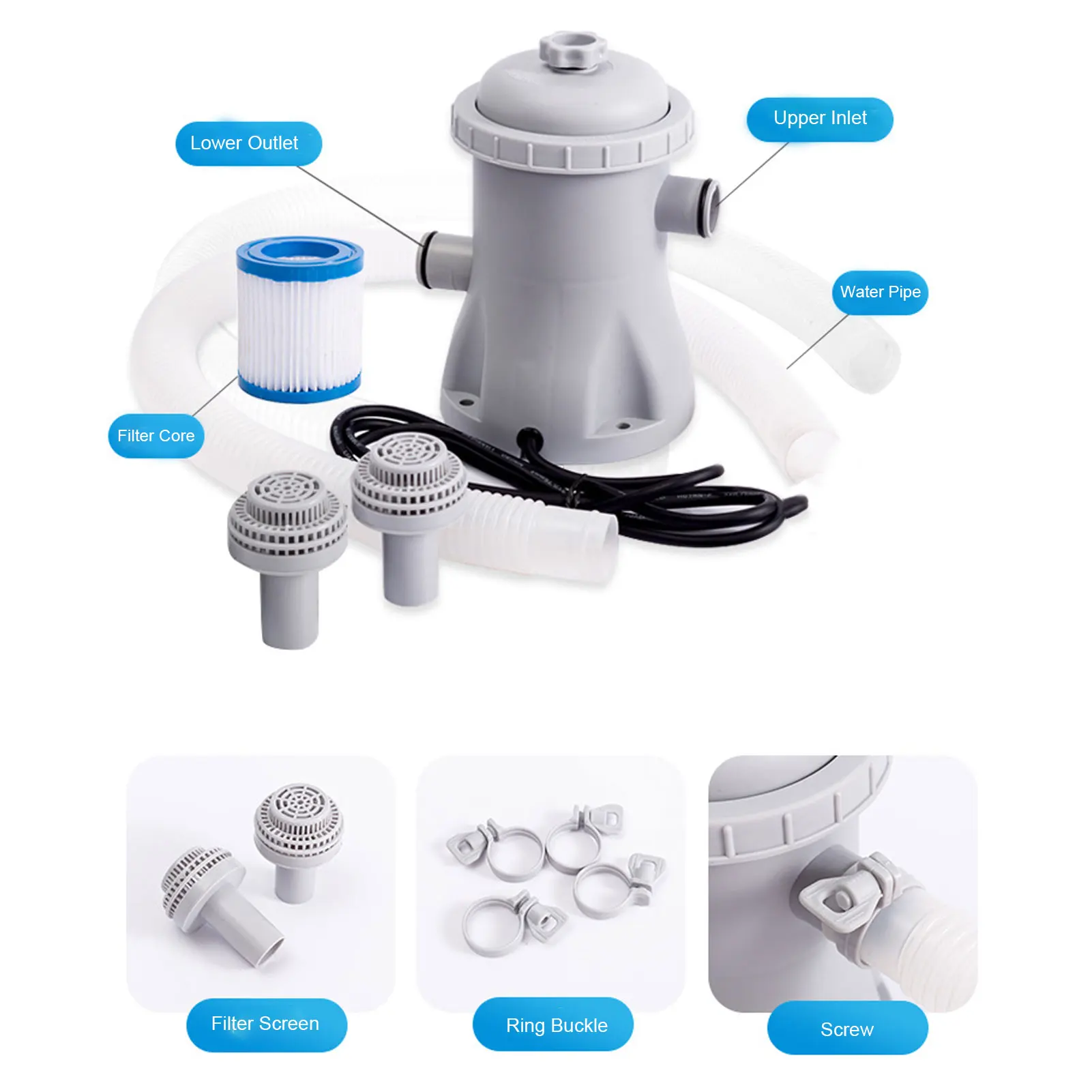 Lower Outlet

Upper Inlet

Water Pipe

Filter Core

Filter Screen

Ring Buckle

Screw